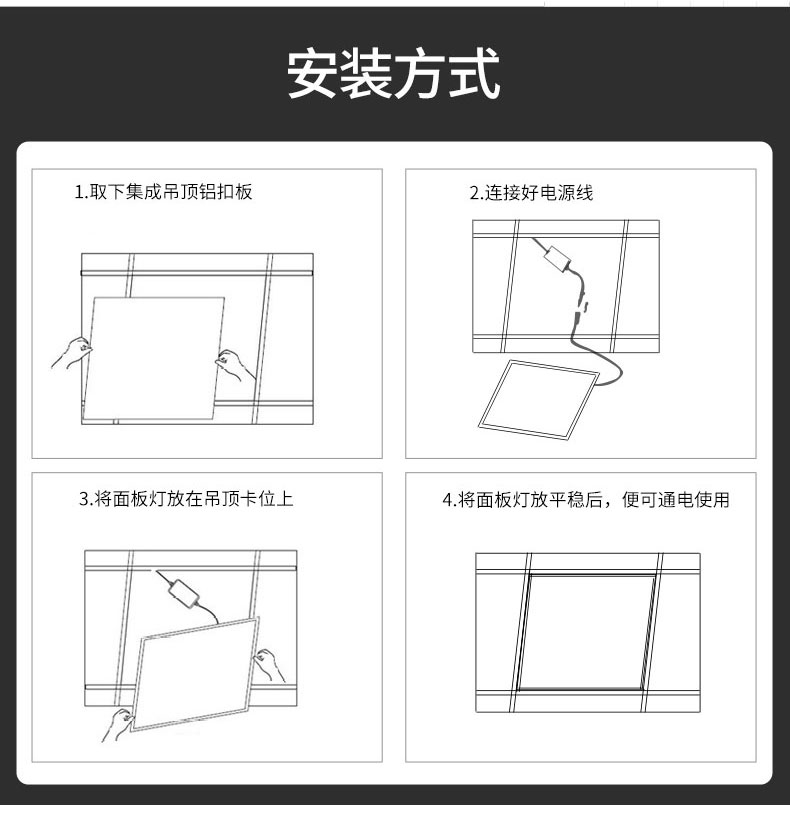 安装方式

1.取下集成吊顶铝扣板

2.连接好电源线

3.将面板灯放在吊顶卡位上

4.将面板灯放平稳后，便可通电使用